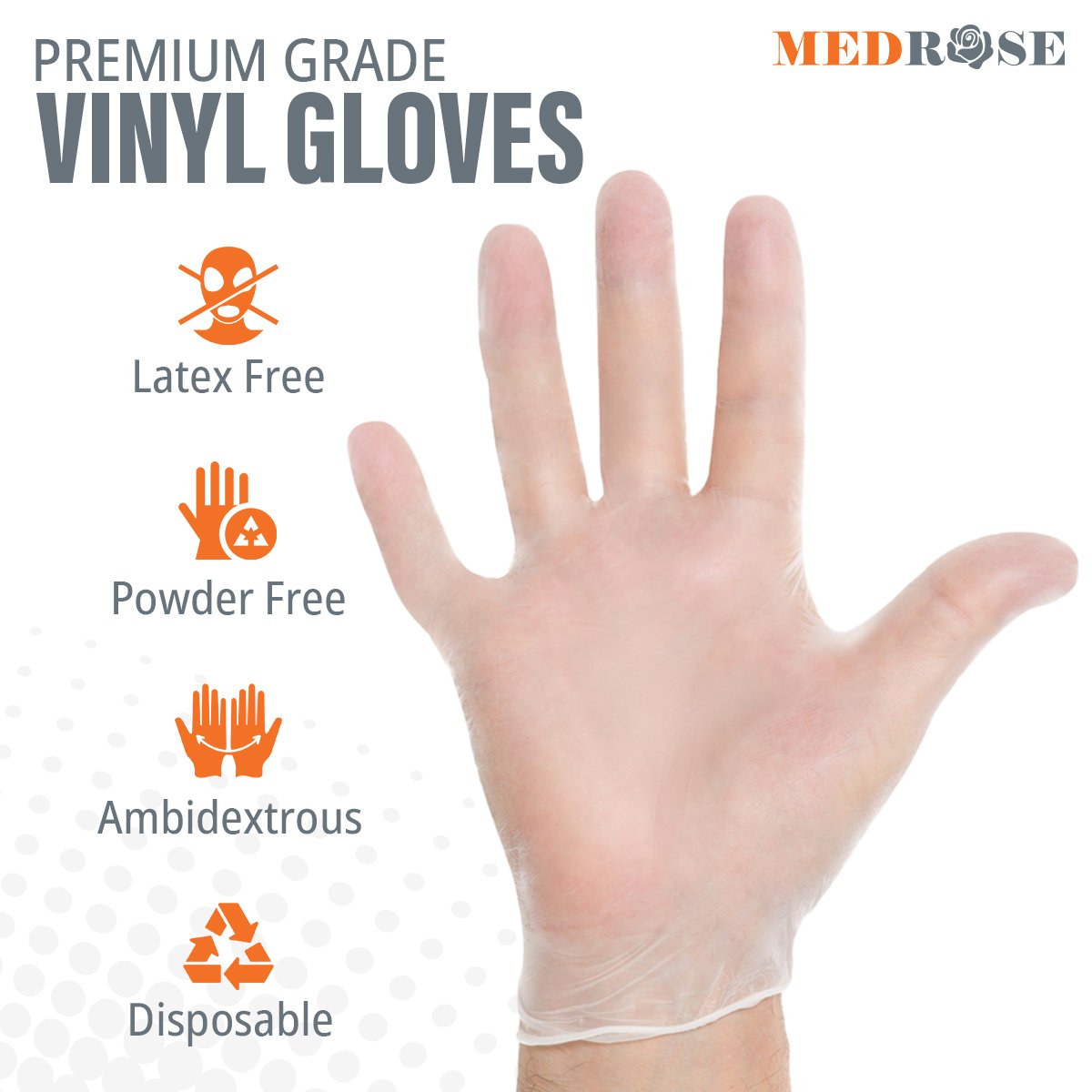 PREMIUM GRADE
VINYL GLOVES

MEDROSE

Latex Free

Powder Free

Ambidextrous

Disposable